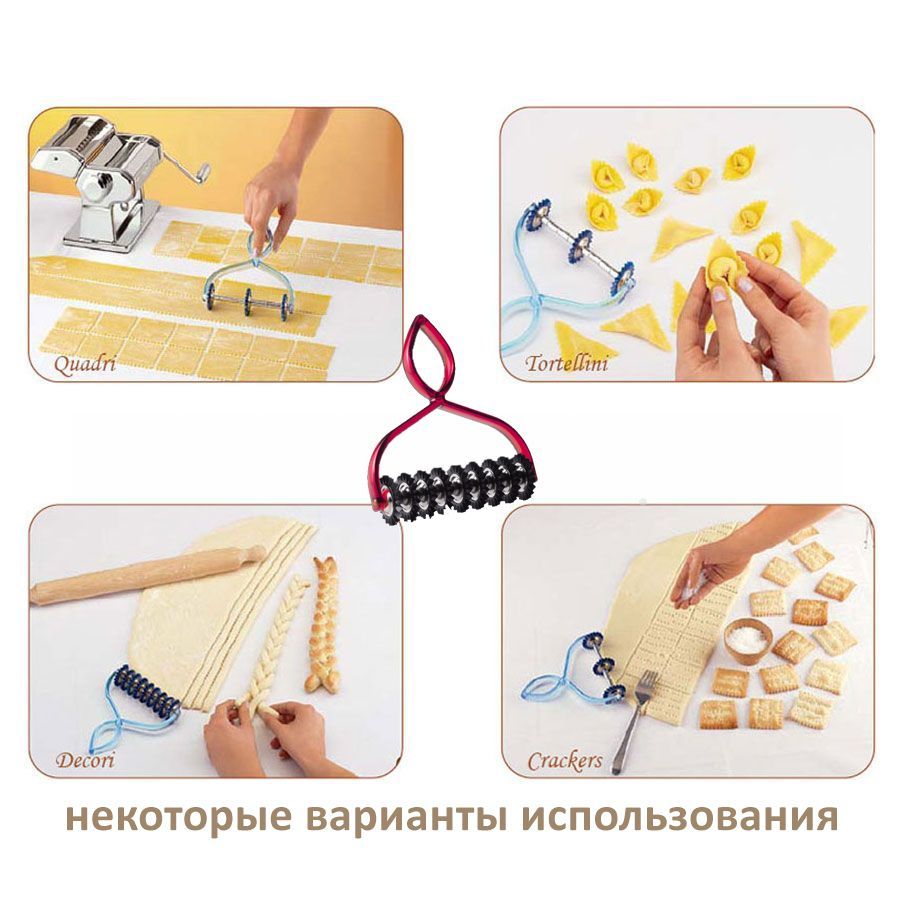 Quadri

Tortellini

Decori

Crackers

некоторые варианты использования